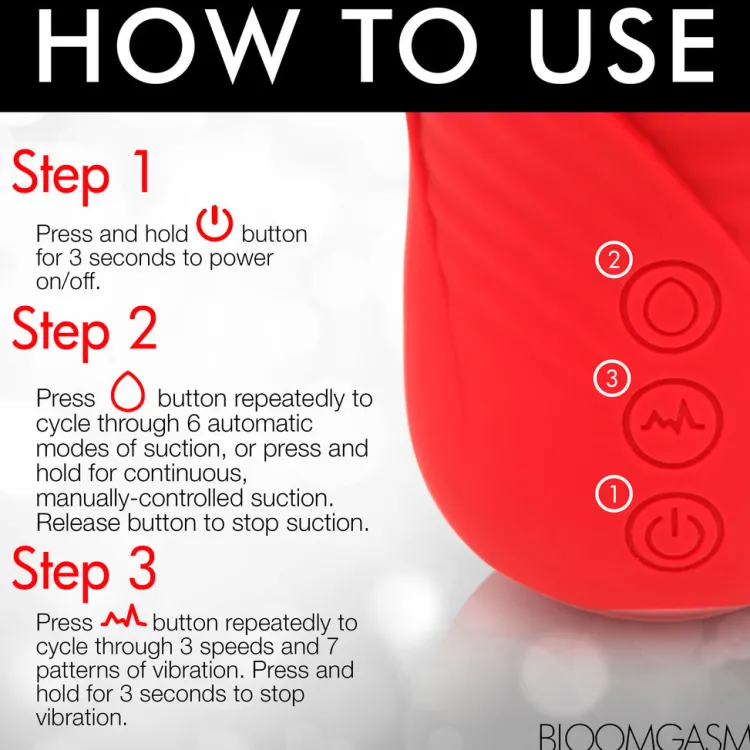 HOW TO USE

Step 1

Press and hold button for 3 seconds to power on/off.

Step 2

Press button repeatedly to cycle through 6 automatic modes of suction, or press and hold for continuous, manually-controlled suction. Release button to stop suction.

Step 3

Press button repeatedly to cycle through 3 speeds and 7 patterns of vibration. Press and hold for 3 seconds to stop vibration.

2

3

1

BLOOMGASM